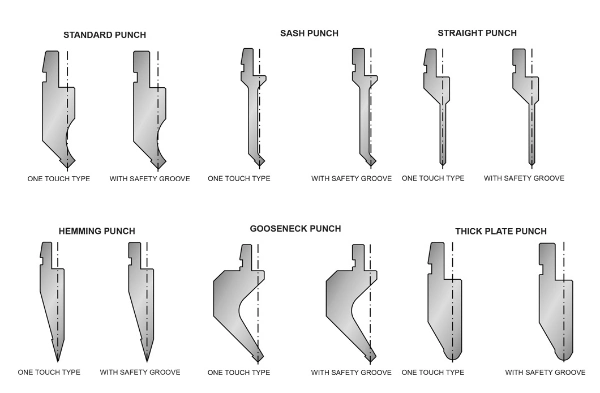 STANDARD PUNCH

ONE TOUCH TYPE

WITH SAFETY GROOVE

SASH PUNCH

ONE TOUCH TYPE

WITH SAFETY GROOVE

STRAIGHT PUNCH

ONE TOUCH TYPE

WITH SAFETY GROOVE

HEMMING PUNCH

ONE TOUCH TYPE

WITH SAFETY GROOVE

GOOSENECK PUNCH

ONE TOUCH TYPE

WITH SAFETY GROOVE

THICK PLATE PUNCH

ONE TOUCH TYPE

WITH SAFETY GROOVE